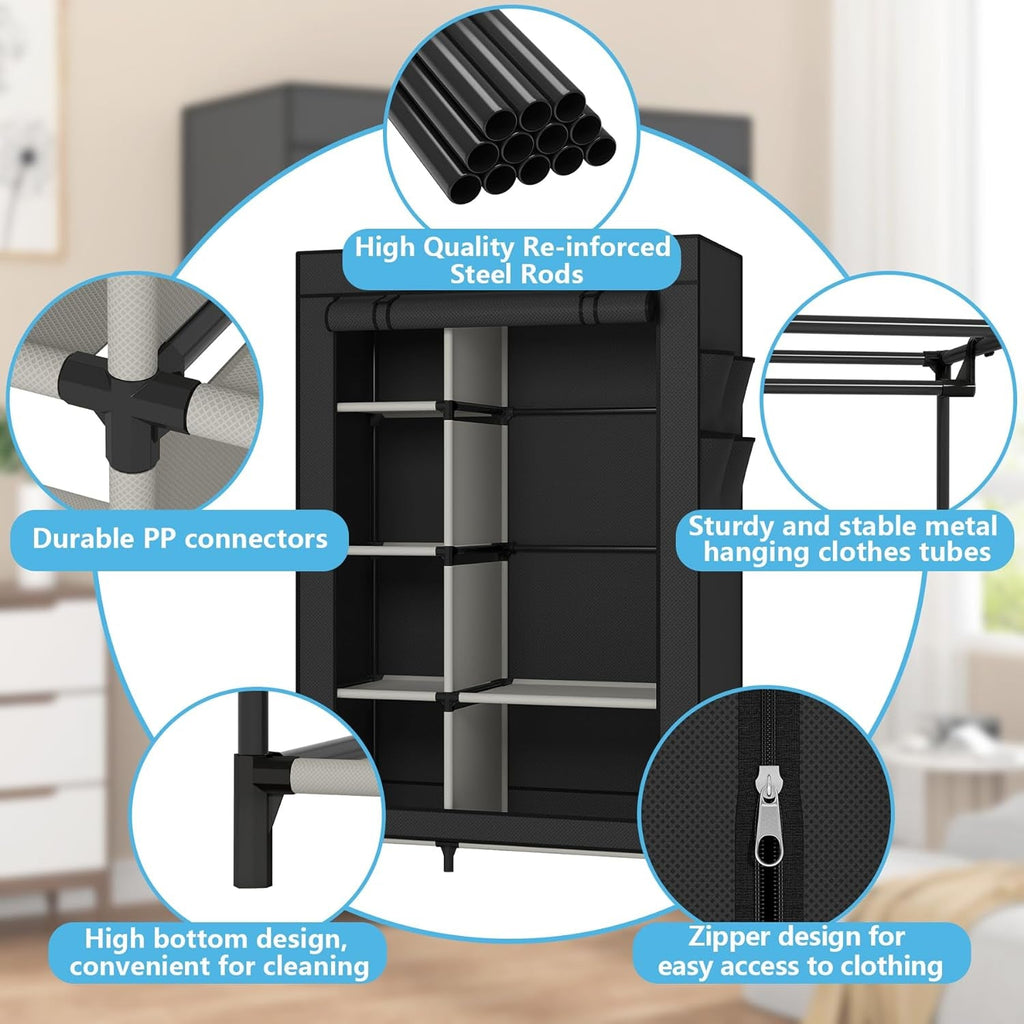 High Quality Re-inforced Steel Rods

Durable PP connectors

Sturdy and stable metal hanging clothes tubes

High bottom design, convenient for cleaning

Zipper design for easy access to clothing